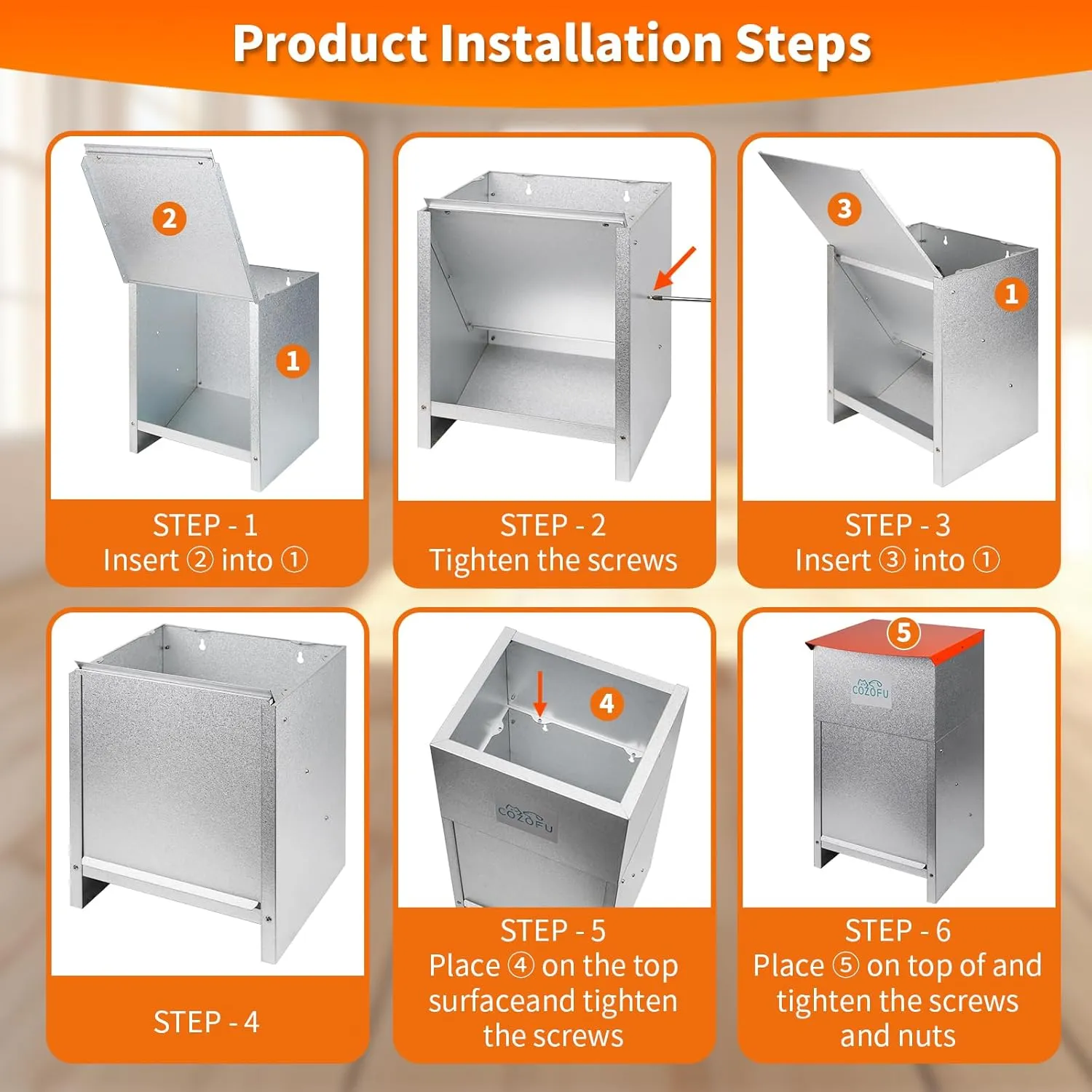 Product Installation Steps

2

1

STEP - 1
Insert ② into ①

STEP - 2
Tighten the screws

3

1

STEP - 3
Insert ③ into ①

STEP - 4

4

COZOFU

STEP - 5
Place ④ on the top surfaceand tighten the screws

5

COZOFU

STEP - 6
Place ⑤ on top of and tighten the screws and nuts